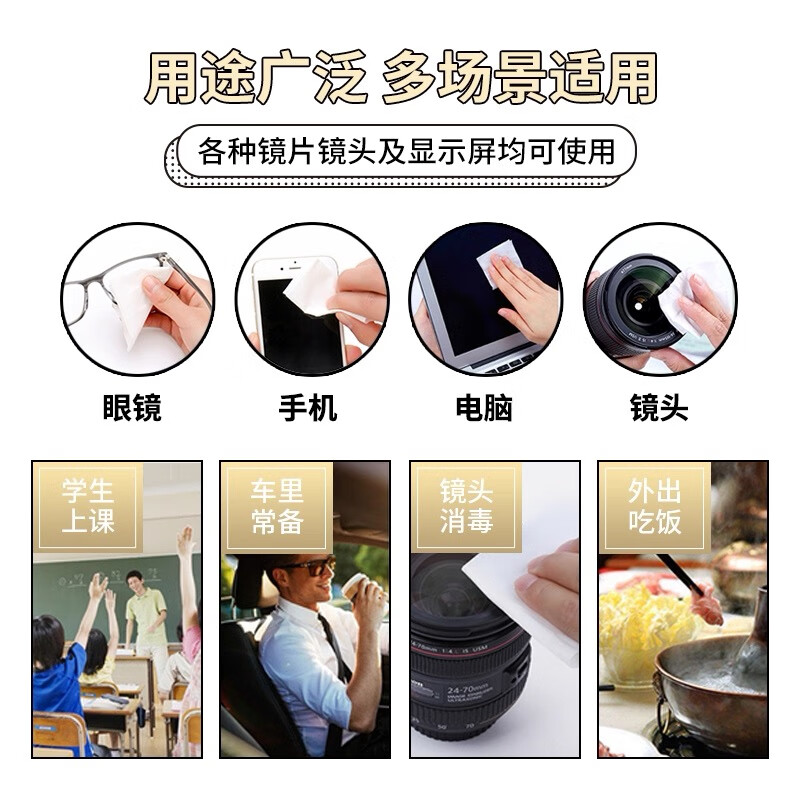 用途广泛 多场景适用

各种镜片镜头及显示屏均可使用

眼镜

手机

电脑

镜头

学生上课

车里常备

镜头消毒

外出吃饭

24-70mm