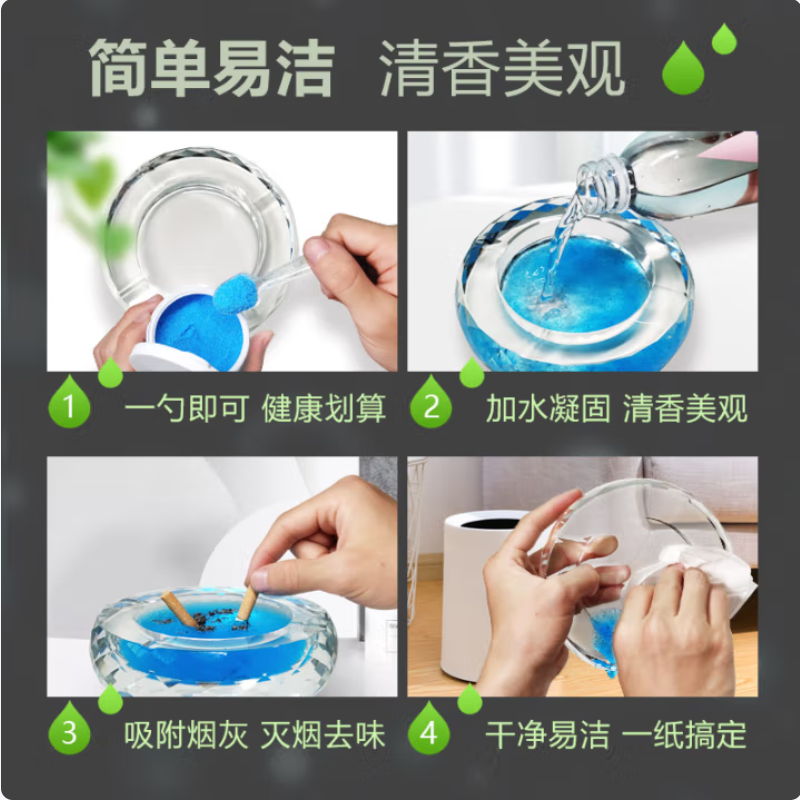 简单易洁　清香美观

1　一勺即可 健康划算

2　加水凝固 清香美观

3　吸附烟灰 灭烟去味

4　干净易洁 一纸搞定