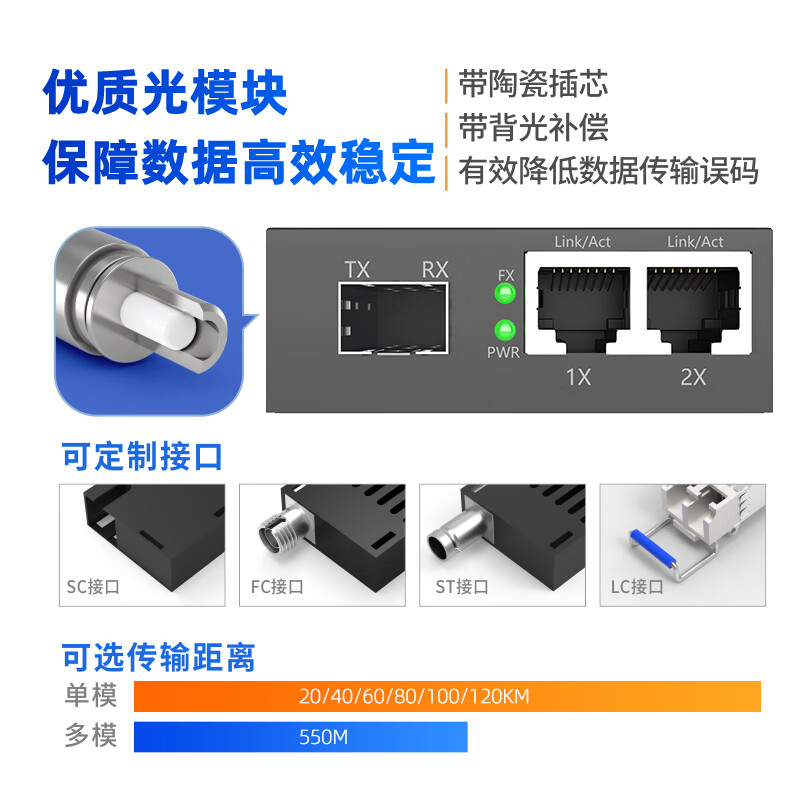 优质光模块
保障数据高效稳定

带陶瓷插芯
带背光补偿
有效降低数据传输误码

TX RX
FX
PWR
Link/Act
Link/Act
1X
2X

可定制接口

SC接口
FC接口
ST接口
LC接口

可选传输距离

单模 20/40/60/80/100/120KM
多模 550M